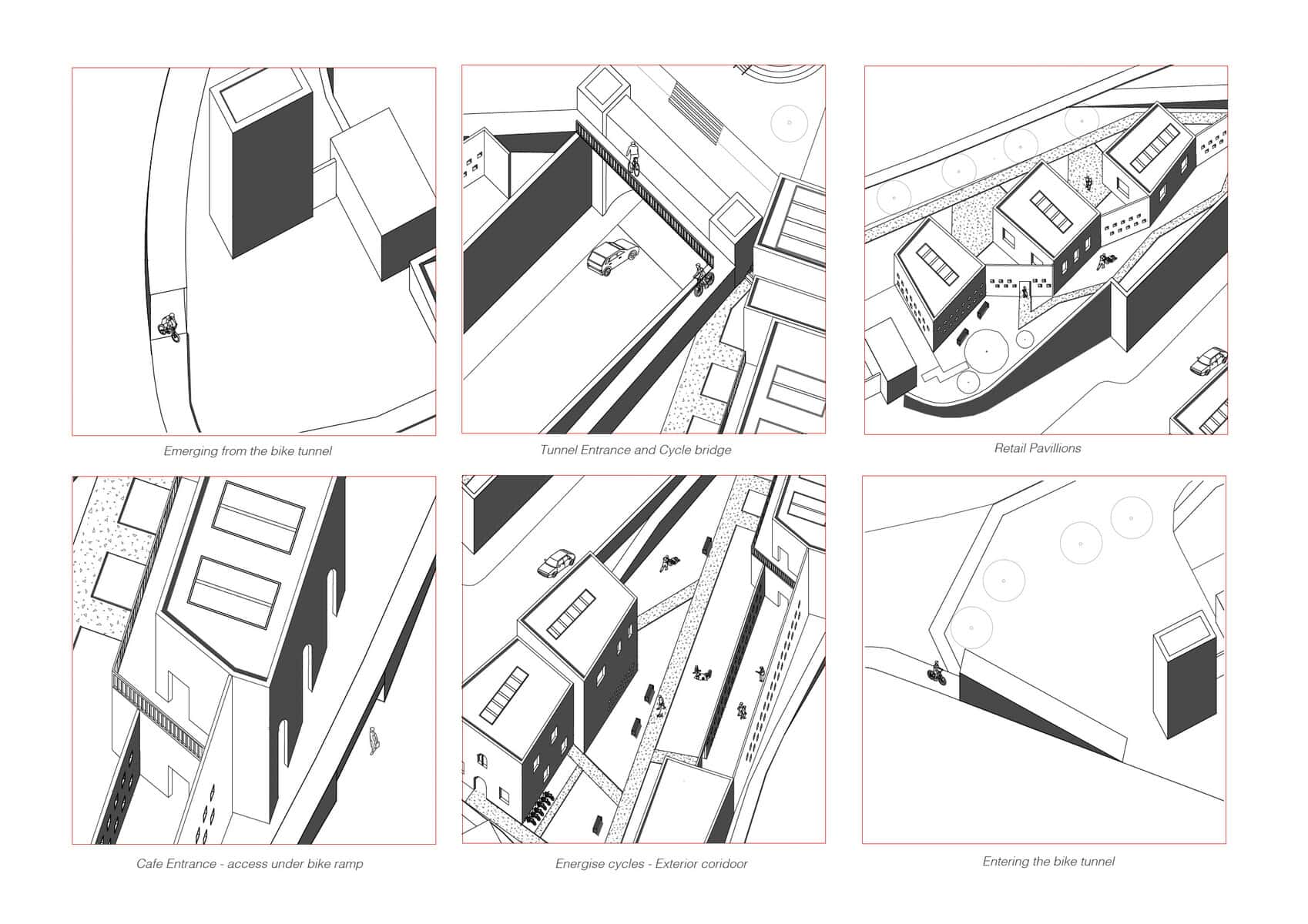 Emerging from the bike tunnel

Tunnel Entrance and Cycle bridge

Retail Pavillions

Cafe Entrance - access under bike ramp

Energise cycles - Exterior coridoor

Entering the bike tunnel