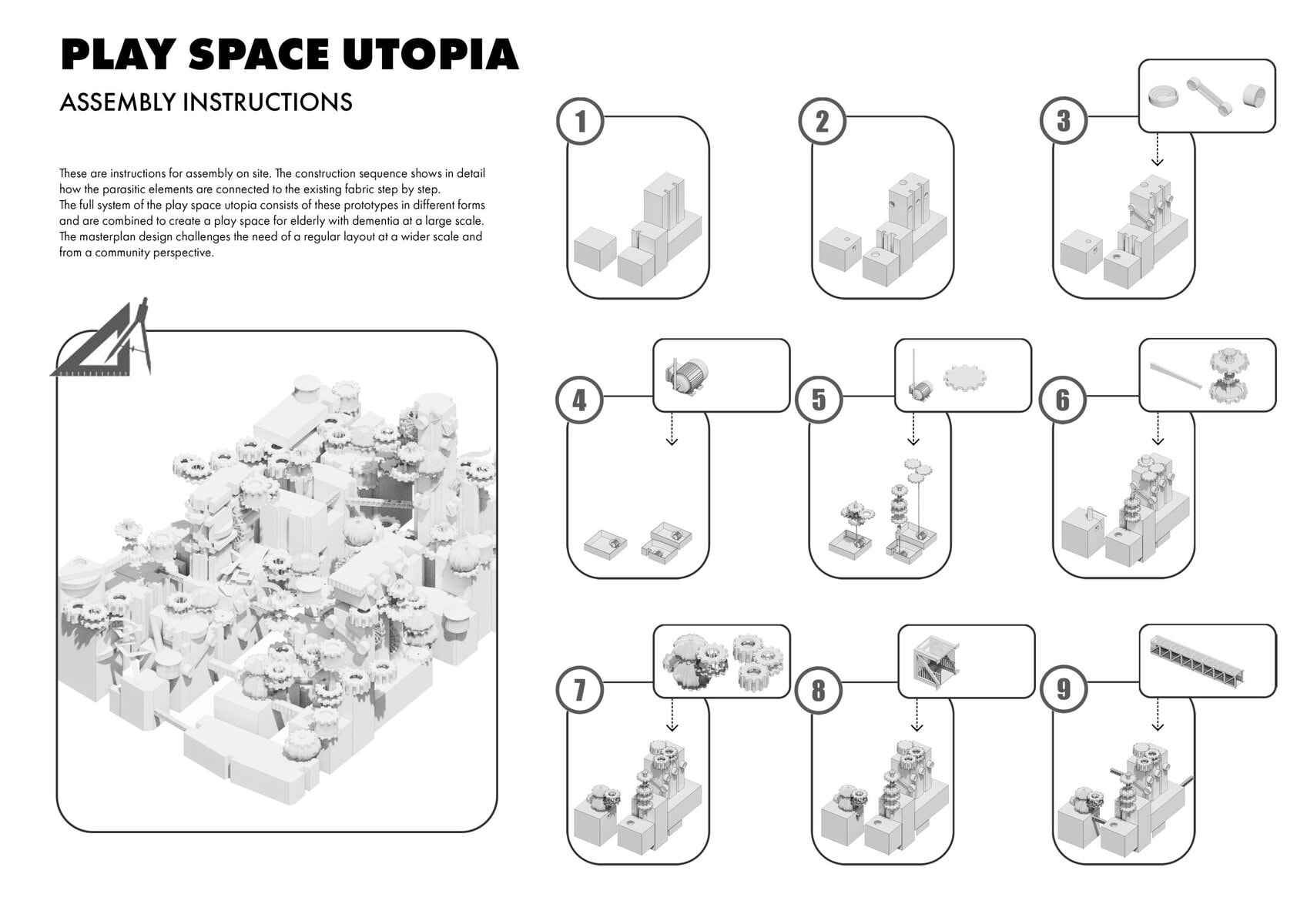 PLAY SPACE UTOPIA
ASSEMBLY INSTRUCTIONS

These are instructions for assembly on site. The construction sequence shows in detail how the parasitic elements are connected to the existing fabric step by step.
The full system of the play space utopia consists of these prototypes in different forms and are combined to create a play space for elderly with dementia at a large scale.
The masterplan design challenges the need of a regular layout at a wider scale and from a community perspective.

1
2
3
4
5
6
7
8
9