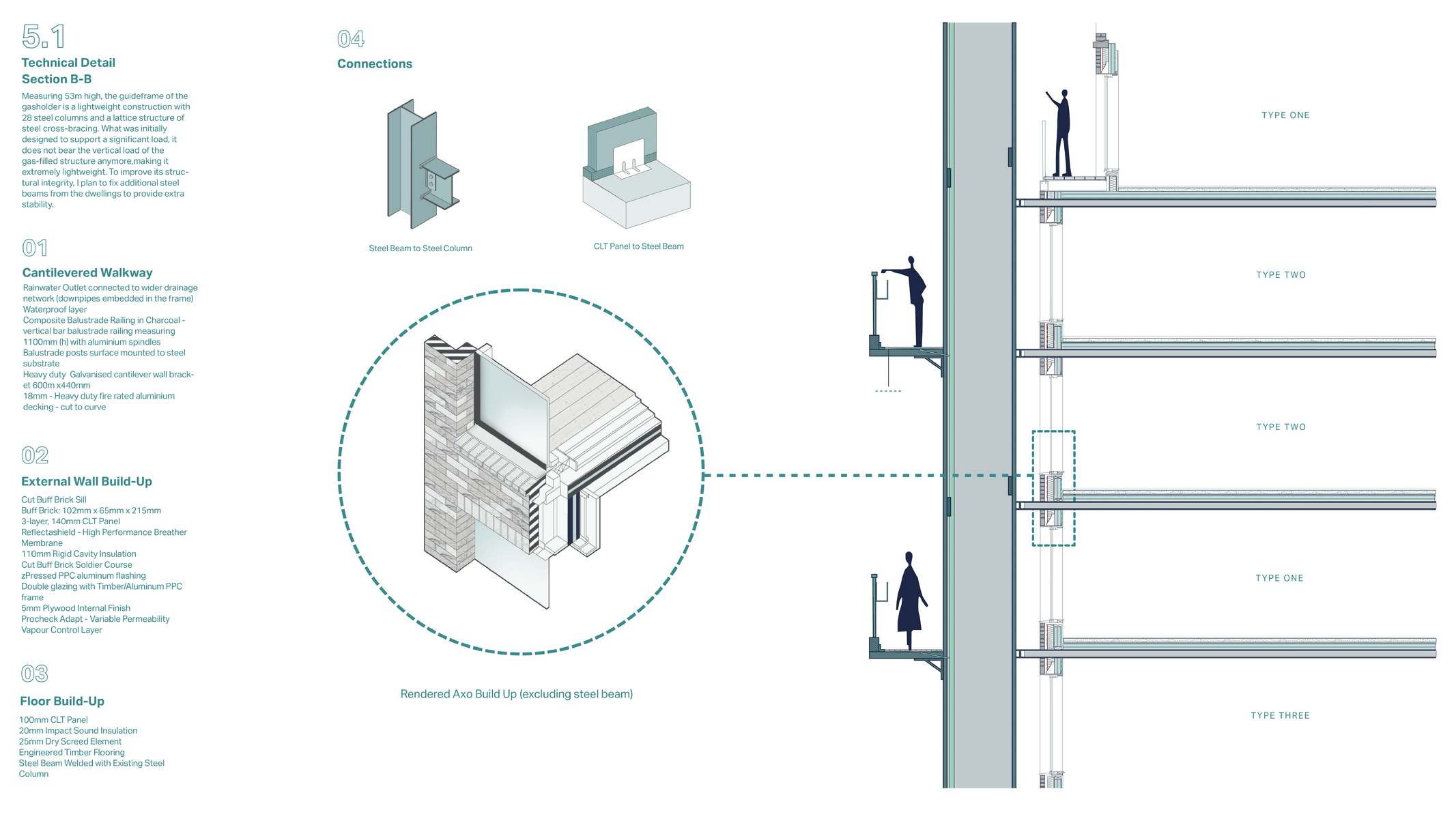 5.1

Technical Detail
Section B-B

Measuring 53m high, the guideframe of the gasholder is a lightweight construction with 28 steel columns and a lattice structure of steel cross-bracing. What was initially designed to support a significant load, it does not bear the vertical load of the gas-filled structure anymore,making it extremely lightweight. To improve its structural integrity, I plan to fix additional steel beams from the dwellings to provide extra stability.

01

Cantilevered Walkway

Rainwater Outlet connected to wider drainage network (downpipes embedded in the frame)
Waterproof layer
Composite Balustrade Railing in Charcoal - vertical bar balustrade railing measuring 1100mm (h) with aluminium spindles
Balustrade posts surface mounted to steel substrate
Heavy duty Galvanised cantilever wall bracket 600m x440mm
18mm - Heavy duty fire rated aluminium decking - cut to curve

02

External Wall Build-Up

Cut Buff Brick Sill
Buff Brick: 102mm x 65mm x 215mm
3-layer, 140mm CLT Panel
Reflectashield - High Performance Breather Membrane
110mm Rigid Cavity Insulation
Cut Buff Brick Soldier Course
zPressed PPC aluminum flashing
Double glazing with Timber/Aluminum PPC frame
5mm Plywood Internal Finish
Procheck Adapt - Variable Permeability Vapour Control Layer

03

Floor Build-Up

100mm CLT Panel
20mm Impact Sound Insulation
25mm Dry Screed Element
Engineered Timber Flooring
Steel Beam Welded with Existing Steel Column

04

Connections

Steel Beam to Steel Column

CLT Panel to Steel Beam

Rendered Axo Build Up (excluding steel beam)

TYPE ONE

TYPE TWO

TYPE TWO

TYPE ONE

TYPE THREE